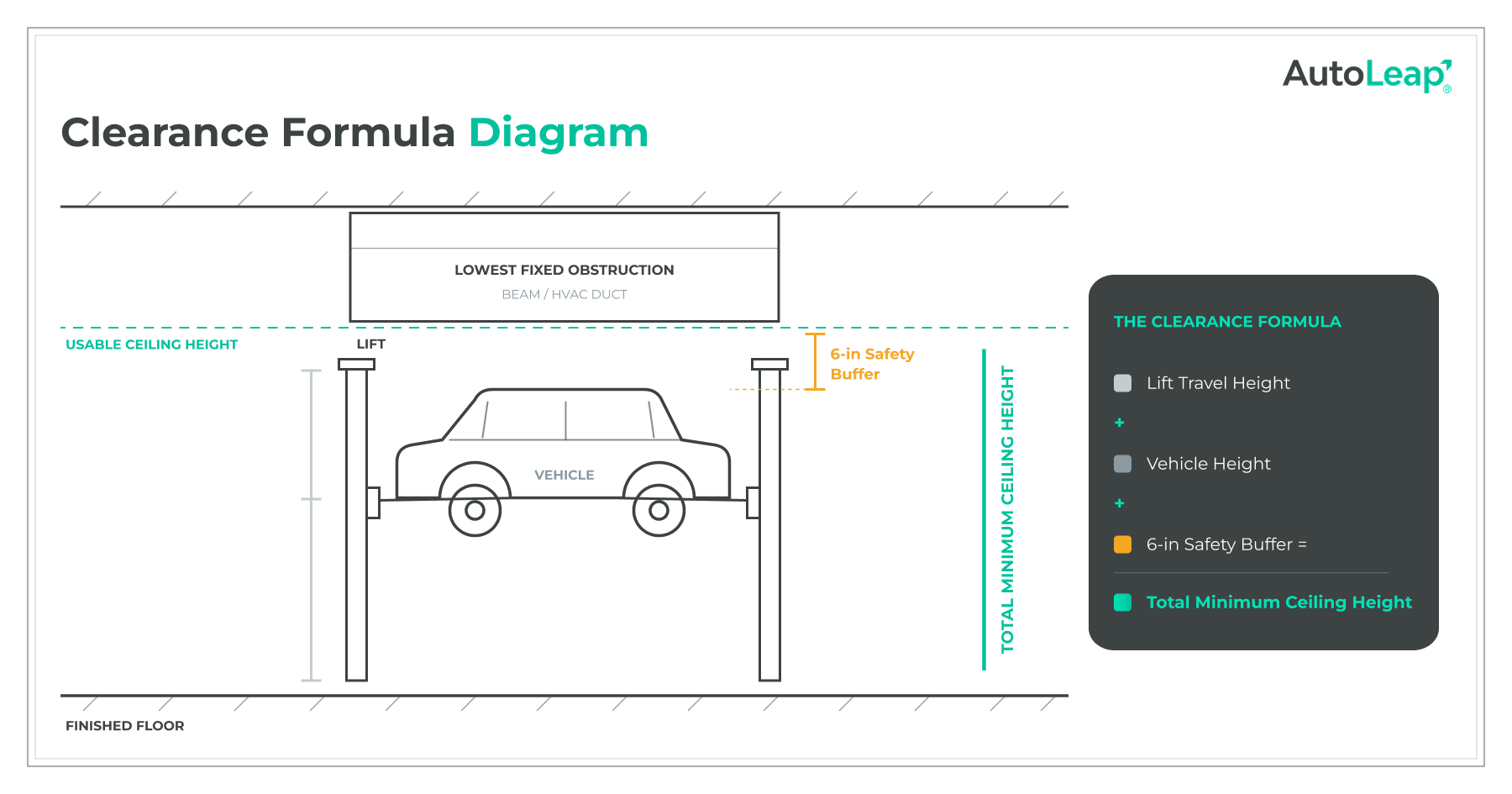 AutoLeap®

Clearance Formula Diagram

LOWEST FIXED OBSTRUCTION
BEAM / HVAC DUCT

USABLE CEILING HEIGHT

LIFT

6-in Safety Buffer

VEHICLE

TOTAL MINIMUM CEILING HEIGHT

FINISHED FLOOR

THE CLEARANCE FORMULA

Lift Travel Height
+
Vehicle Height
+
6-in Safety Buffer =

Total Minimum Ceiling Height